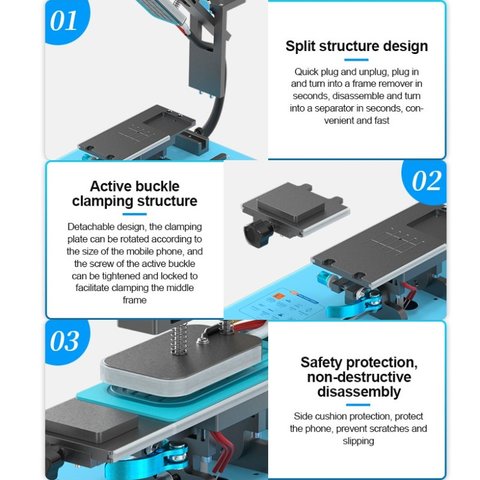 01

Split structure design

Quick plug and unplug, plug in and turn into a frame remover in seconds, disassemble and turn into a separator in seconds, convenient and fast

Active buckle clamping structure

Detachable design, the clamping plate can be rotated according to the size of the mobile phone, and the screw of the active buckle can be tightened and locked to facilitate clamping the middle frame

02

03

Safety protection, non-destructive disassembly

Side cushion protection, protect the phone, prevent scratches and slipping